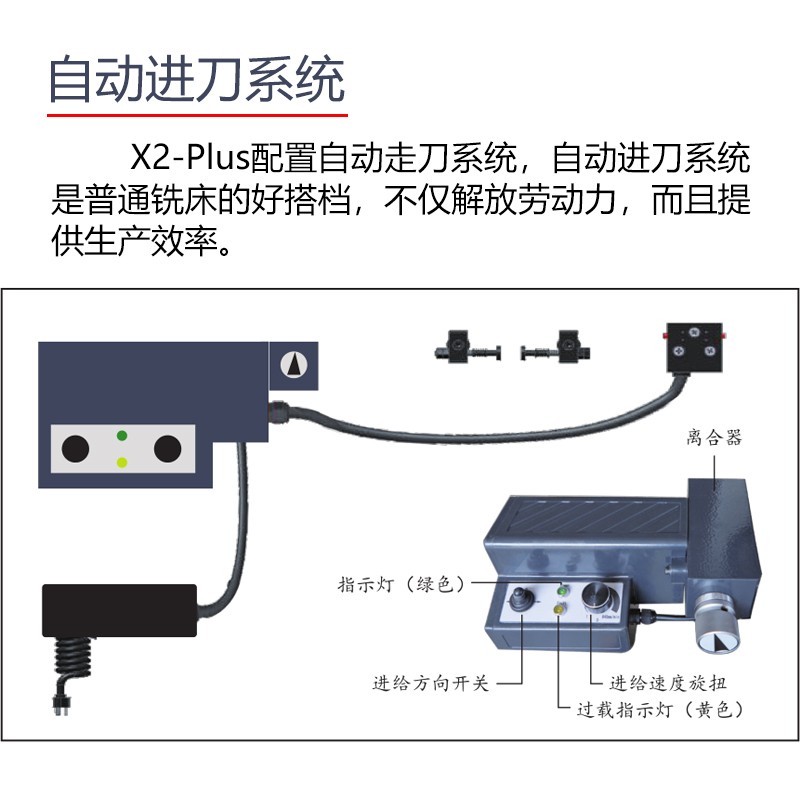 自动进刀系统

X2-Plus配置自动走刀系统，自动进刀系统是普通铣床的好搭档，不仅解放劳动力，而且提供生产效率。

离合器

指示灯（绿色）

进给方向开关

进给速度旋扭

过载指示灯（黄色）